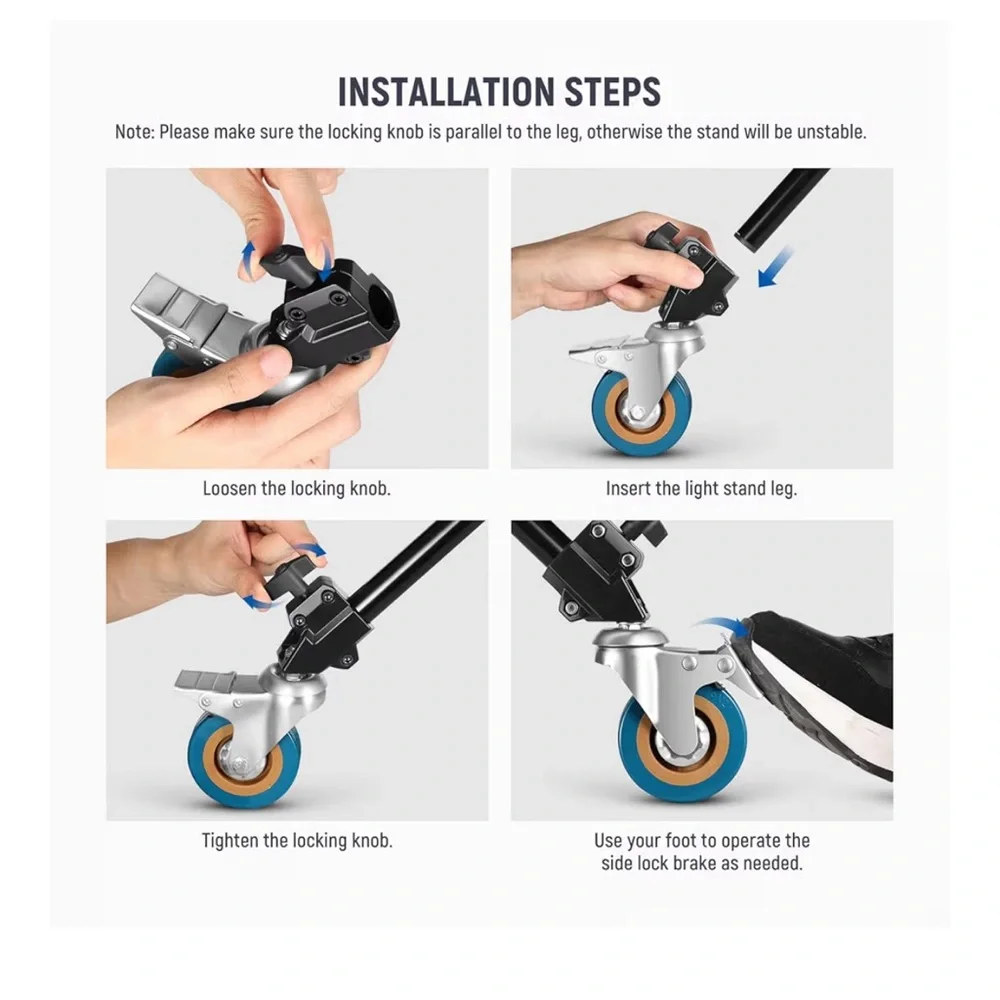 INSTALLATION STEPS

Note: Please make sure the locking knob is parallel to the leg, otherwise the stand will be unstable.

Loosen the locking knob.

Insert the light stand leg.

Tighten the locking knob.

Use your foot to operate the side lock brake as needed.